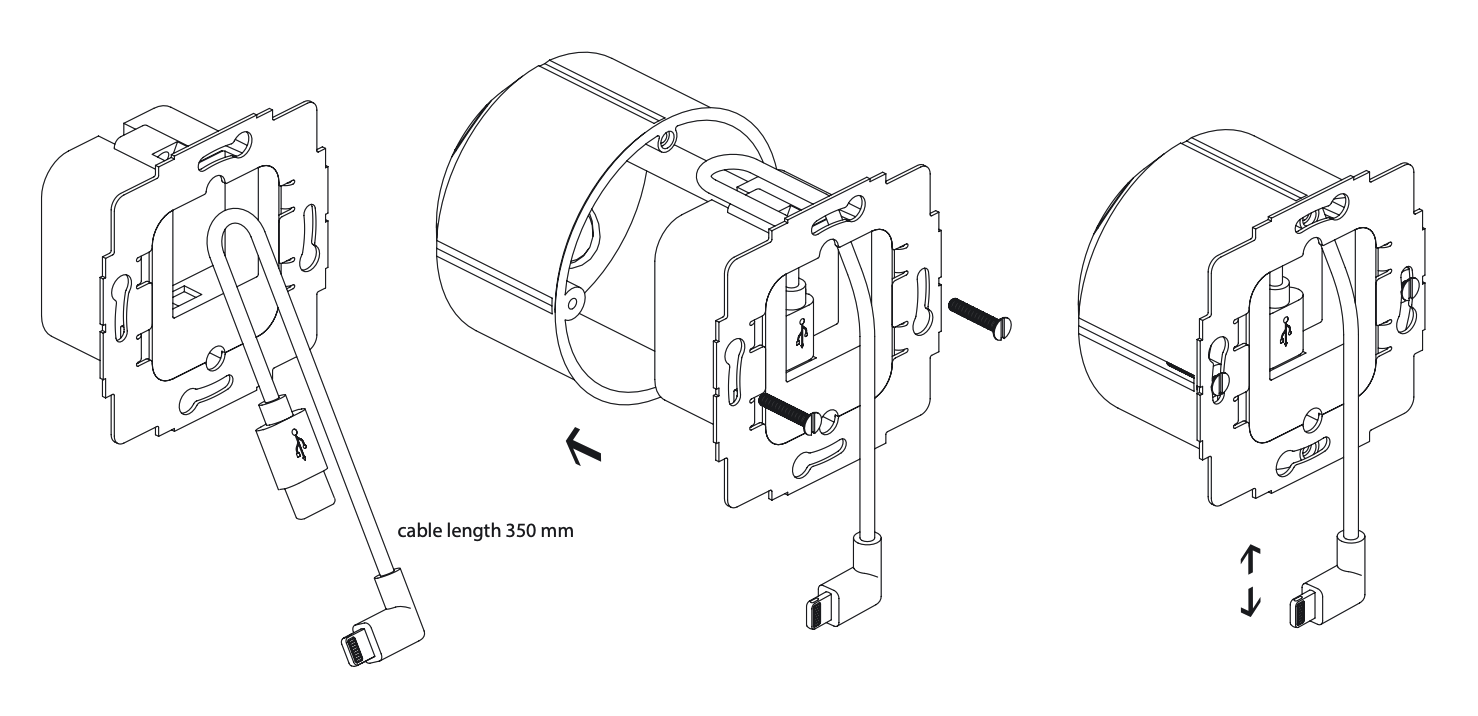 cable length 350 mm